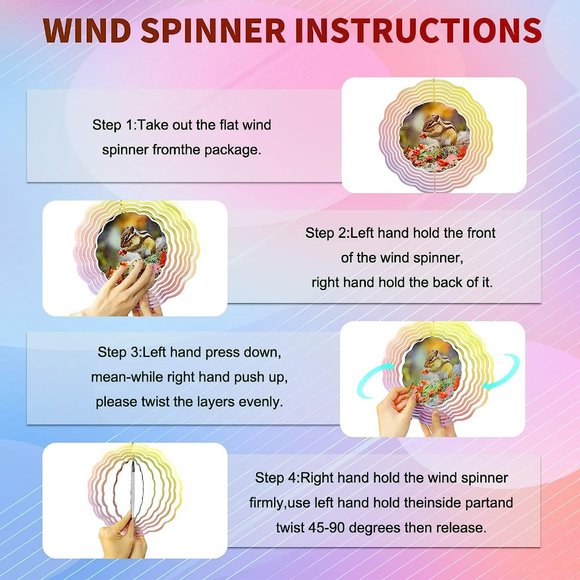 WIND SPINNER INSTRUCTIONS

Step 1:Take out the flat wind spinner fromthe package.

Step 2:Left hand hold the front of the wind spinner, right hand hold the back of it.

Step 3:Left hand press down, mean-while right hand push up, please twist the layers evenly.

Step 4:Right hand hold the wind spinner firmly,use left hand hold theinside partand twist 45-90 degrees then release.